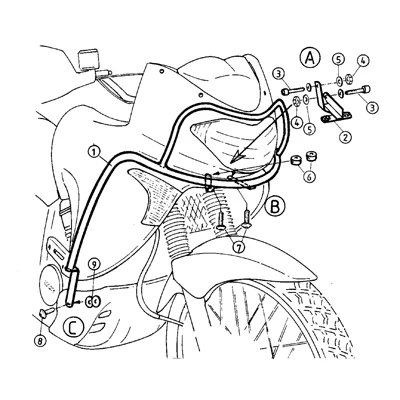 A
5
4
3
3
4
5
2
1
6
B
7
9
C
8