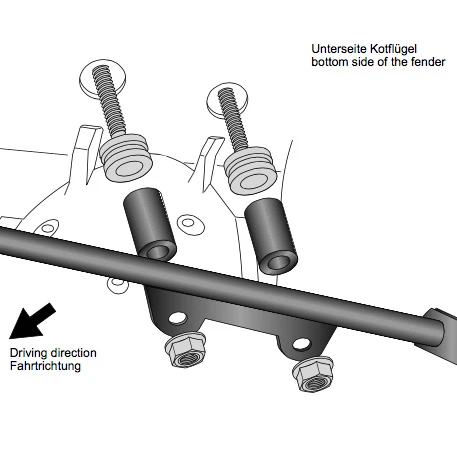 Unterseite Kotflügel
bottom side of the fender

Driving direction
Fahrtrichtung