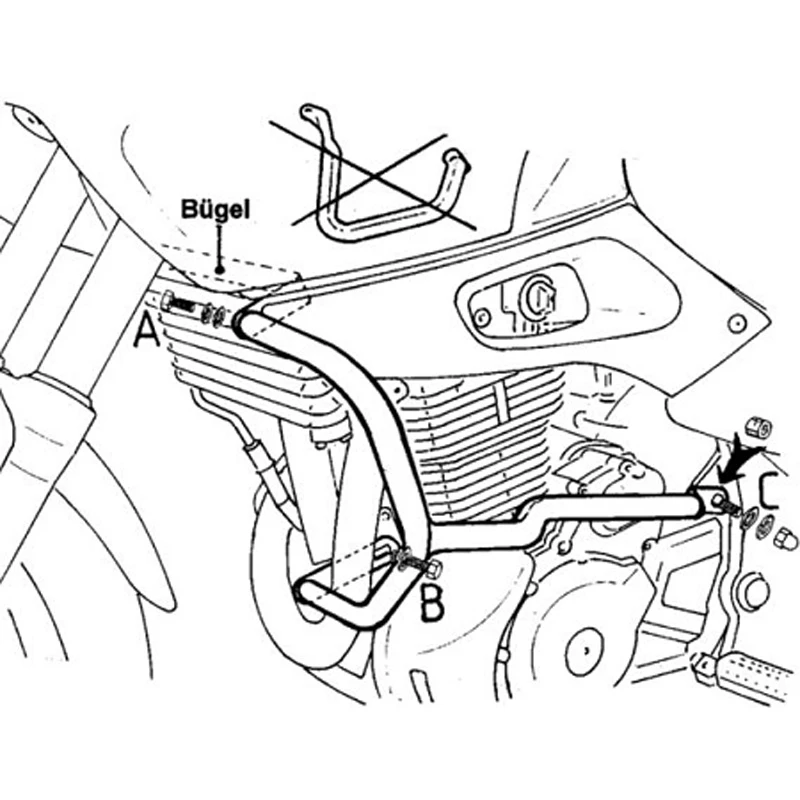 Bügel
A
B
C