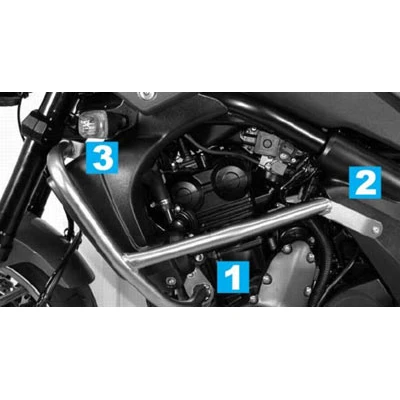 3

2

1