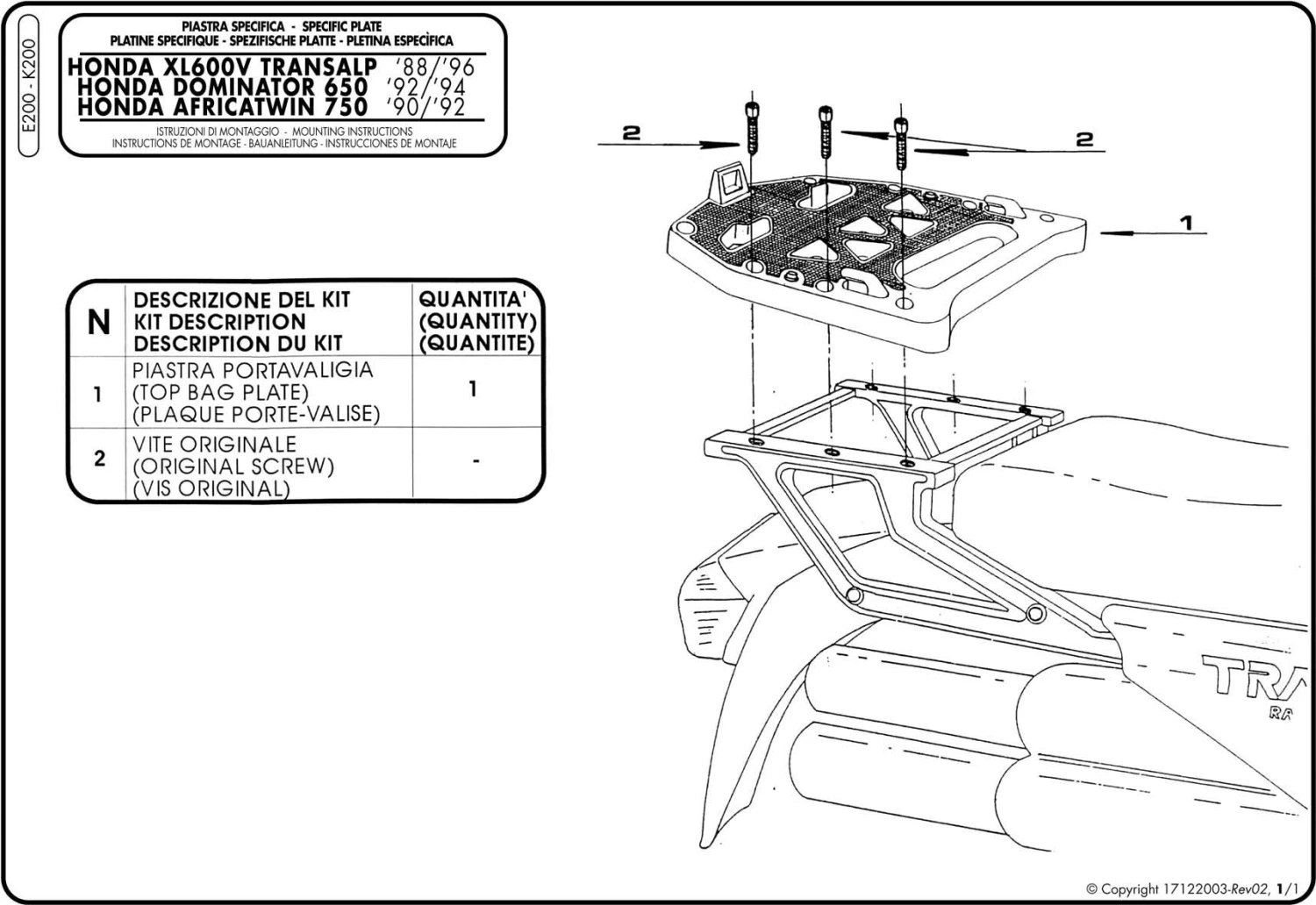 E200 - K200

PIASTRA SPECIFICA - SPECIFIC PLATE
PLATINE SPECIFIQUE - SPEZIFISCHE PLATTE - PLETINA ESPECÌFICA
HONDA XL600V TRANSALP '88/'96
HONDA DOMINATOR 650 '92/'94
HONDA AFRICATWIN 750 '90/'92
ISTRUZIONI DI MONTAGGIO - MOUNTING INSTRUCTIONS
INSTRUCTIONS DE MONTAGE - BAUANLEITUNG - INSTRUCCIONES DE MONTAJE

| N | DESCRIZIONE DEL KIT KIT DESCRIPTION DESCRIPTION DU KIT | QUANTITA' (QUANTITY) (QUANTITE) |
|---|---|---|
| 1 | PIASTRA PORTAVALIGIA (TOP BAG PLATE) (PLAQUE PORTE-VALISE) | 1 |
| 2 | VITE ORIGINALE (ORIGINAL SCREW) (VIS ORIGINAL) | - |

2

2

1

TRA
RA

© Copyright 17122003-Rev02, 1/1